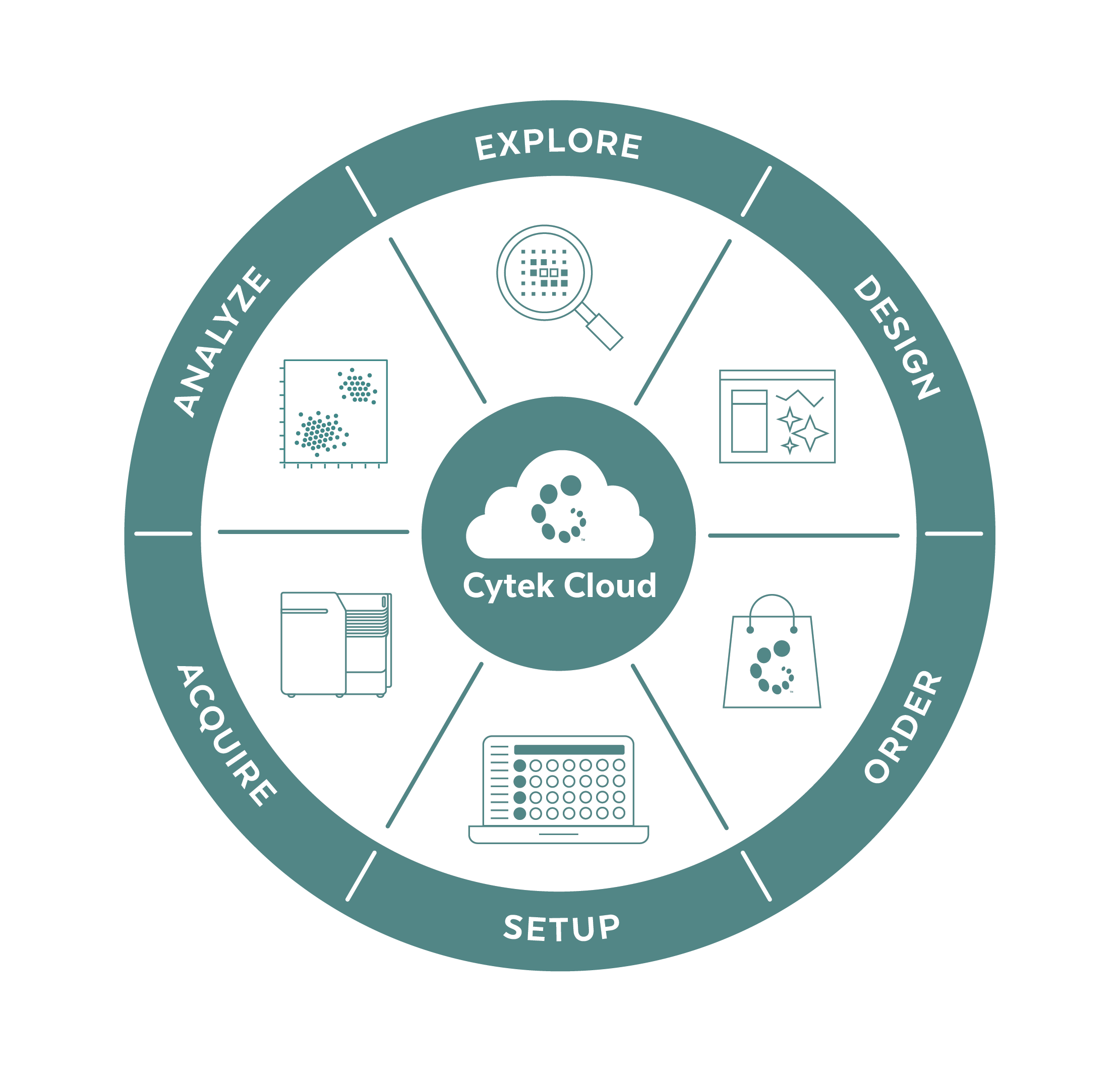 EXPLORE
DESIGN
ORDER
SETUP
ACQUIRE
ANALYZE
Cytek Cloud